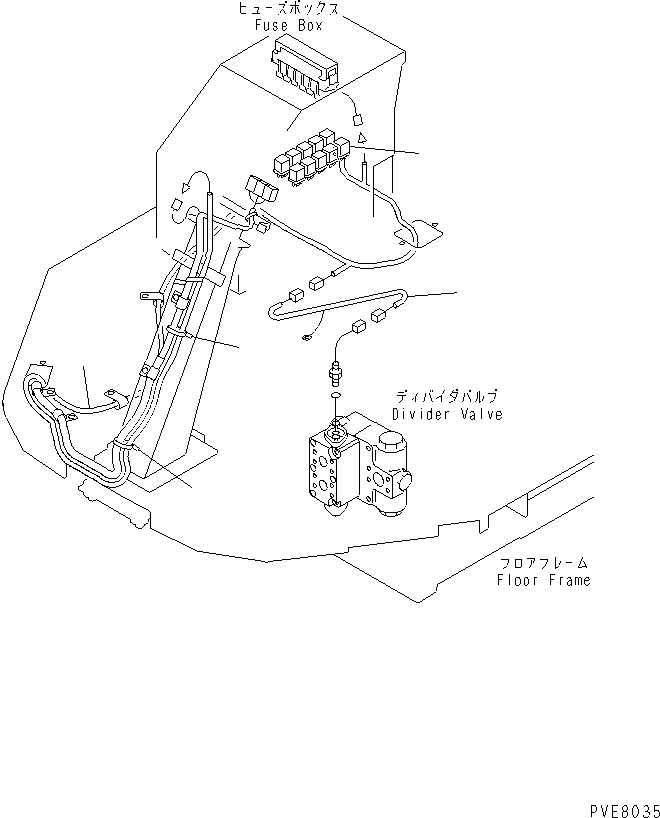 ヒューズボックス
Fuse Box

ディバイダバルブ
Divider Valve

フロアフレーム
Floor Frame

PVE8035