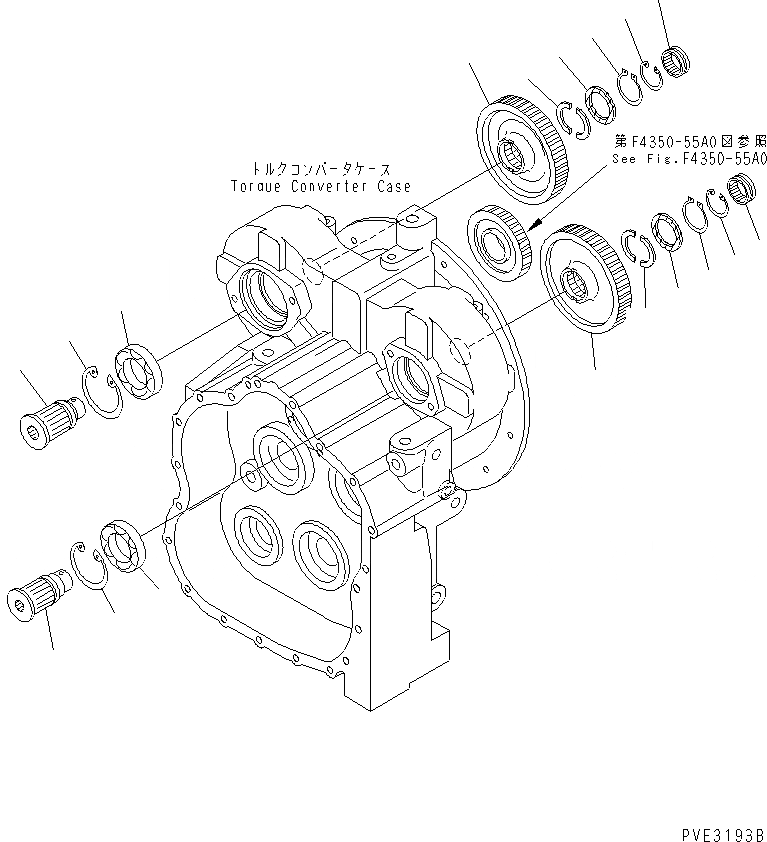 第F4350-55A0図参照
See Fig.F4350-55A0

トルクコンバータケース
Torque Converter Case

PVE3193B