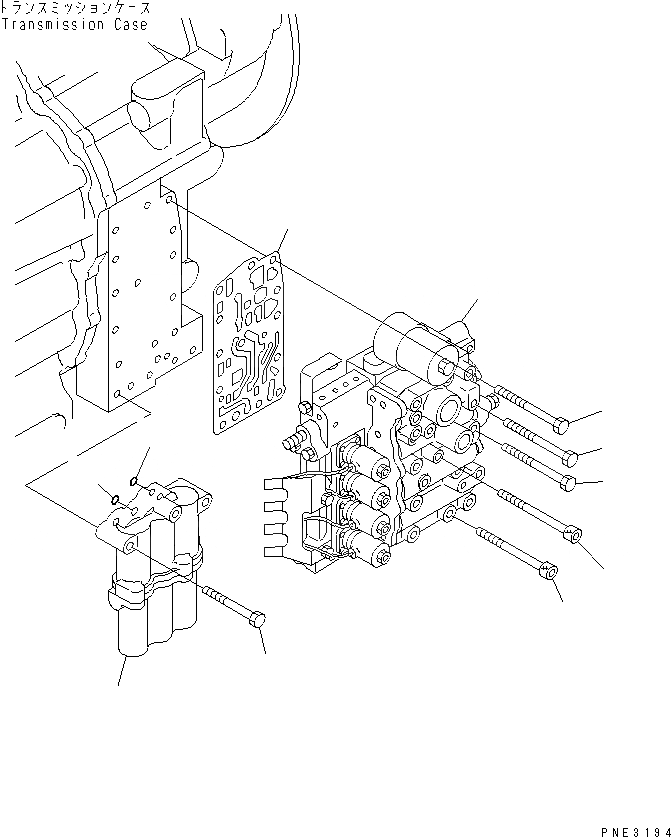 トランスミッションケース
Transmission Case

PNE3194