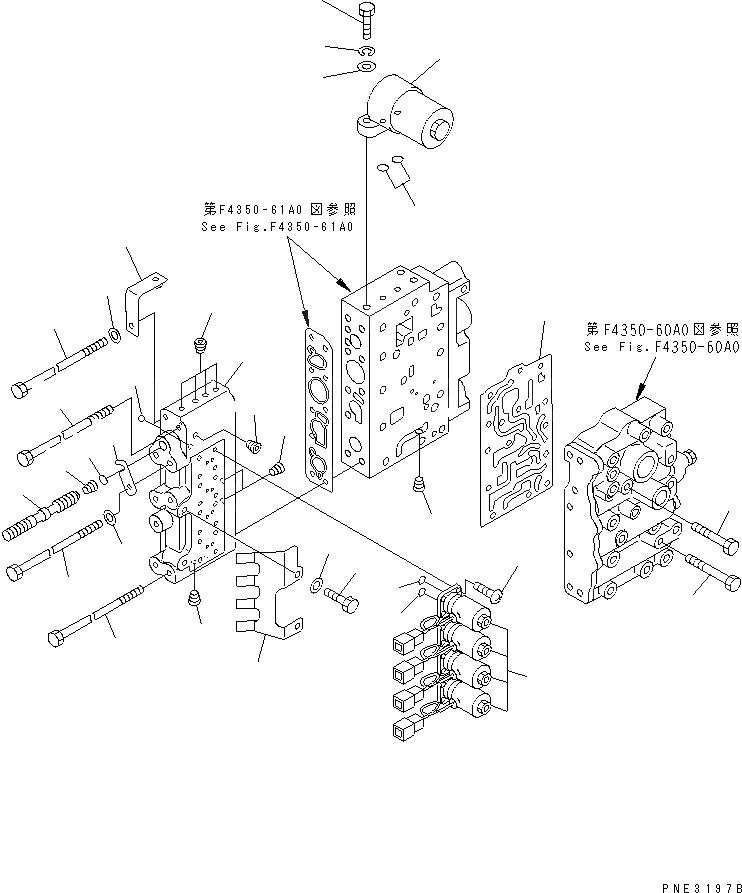 第F4350-61A0図参照
See Fig.F4350-61A0

第F4350-60A0図参照
See Fig.F4350-60A0

PNE3197B