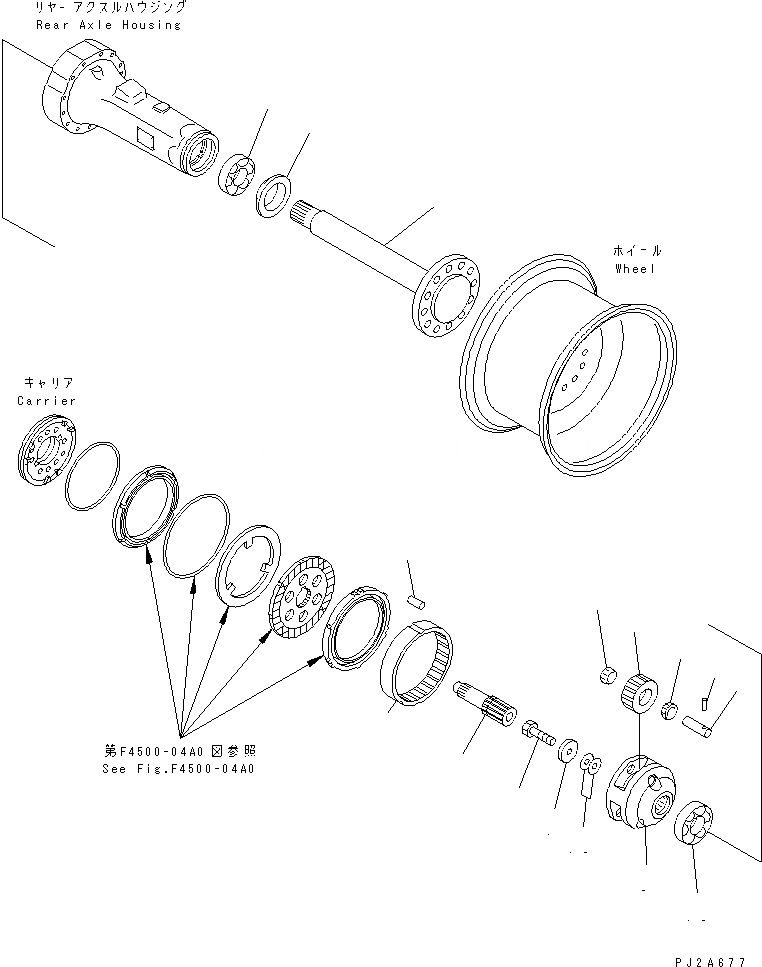 リヤー アクスルハウジング
Rear Axle Housing

ホイール
Wheel

キャリア
Carrier

第F4500-04A0 図参照
See Fig.F4500-04A0

PJ2A677