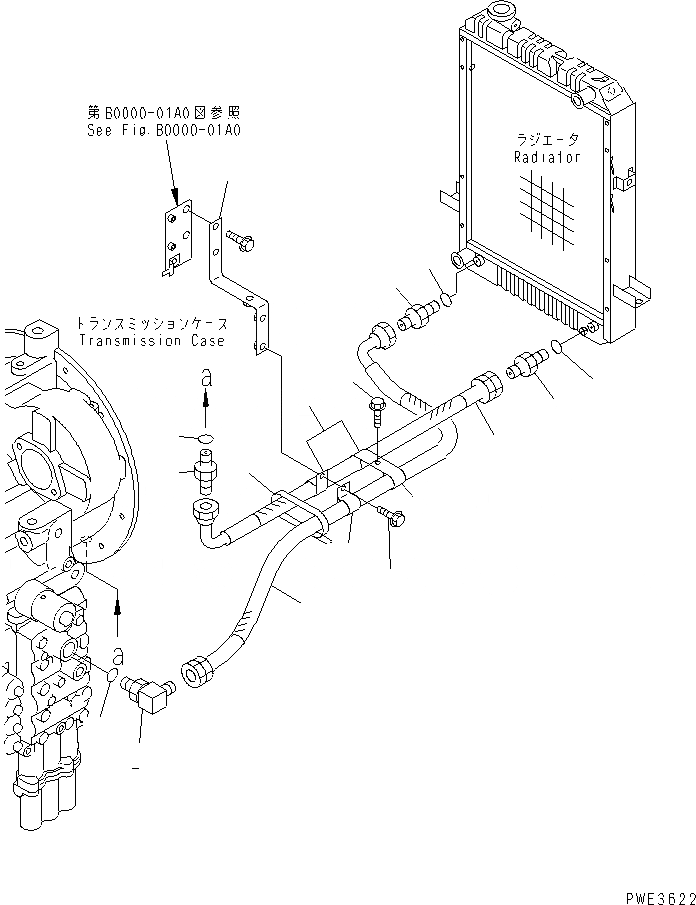 第B0000-01A0図参照
See Fig.B0000-01A0

ラジエータ
Radiator

トランスミッションケース
Transmission Case

a

a

PWE3622