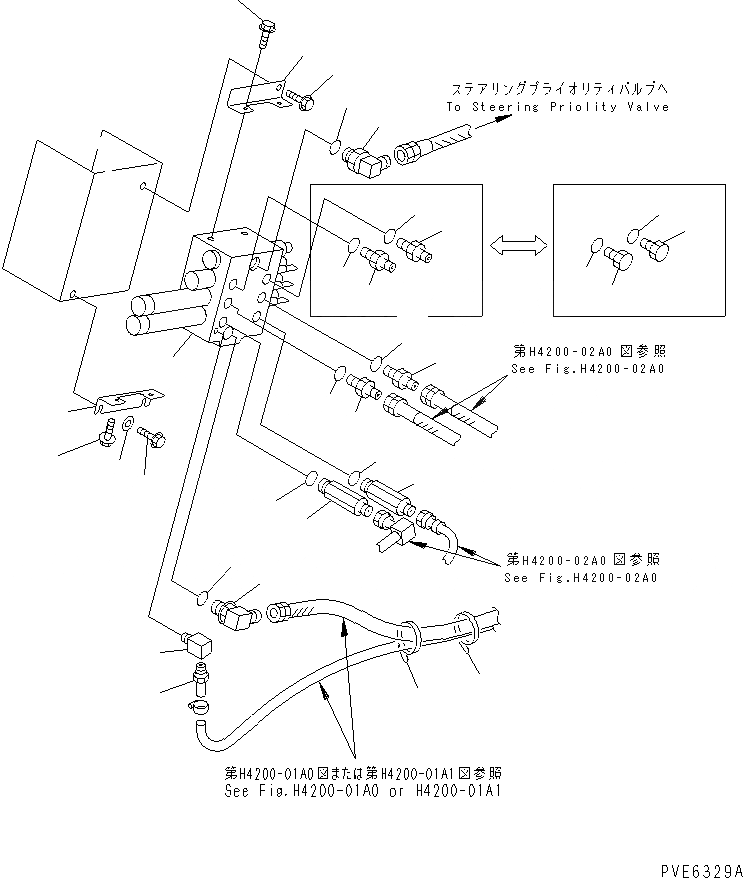 ステアリングプライオリティバルブへ
To Steering Priolity Valve

第H4200-02A0 図参照
See Fig.H4200-02A0

第H4200-02A0 図参照
See Fig.H4200-02A0

第H4200-01A0図または第H4200-01A1図参照
See Fig.H4200-01A0 or H4200-01A1

PVE6329A