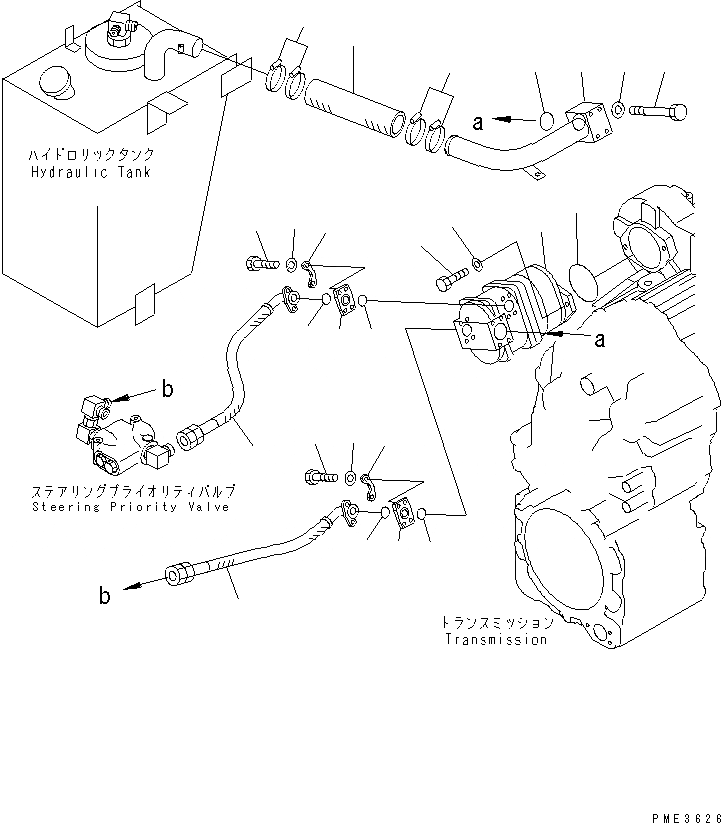 ハイドロリックタンク
Hydraulic Tank

a

a

b

ステアリングプライオリティバルブ
Steering Priority Valve

b

トランスミッション
Transmission

PME3626