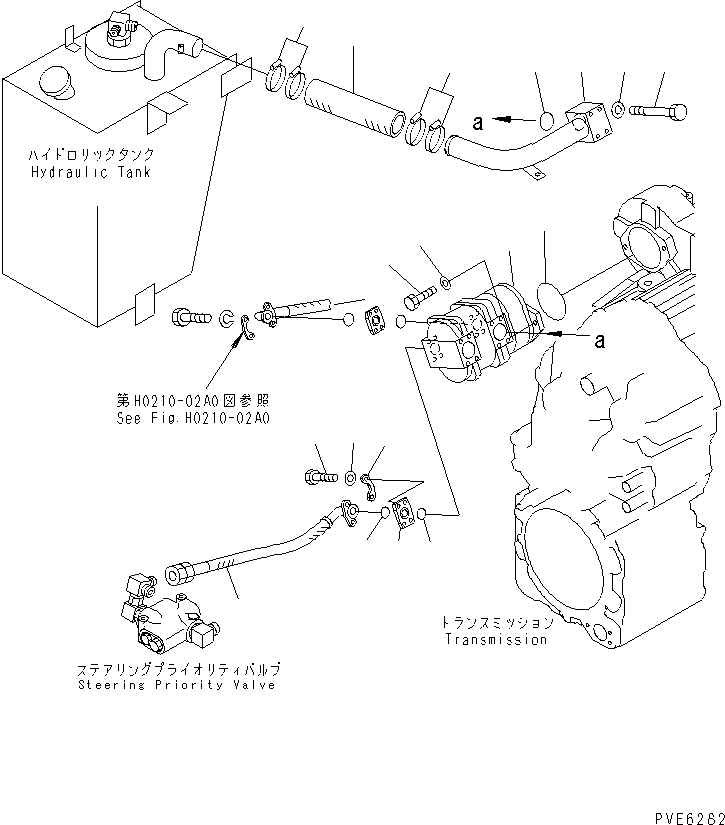 ハイドロリックタンク
Hydraulic Tank

a

a

第H0210-02A0図参照
See Fig.H0210-02A0

トランスミッション
Transmission

ステアリングプライオリティバルブ
Steering Priority Valve

PVE6262