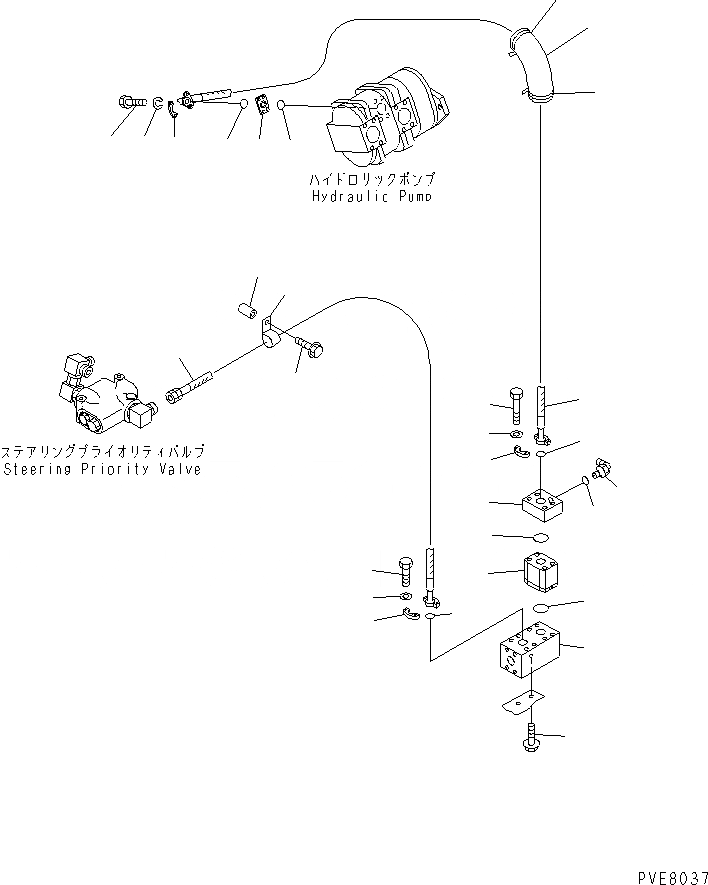 ハイドロリックポンプ
Hydraulic Pump

ステアリングプライオリティバルブ
Steering Priority Valve

PVE8037