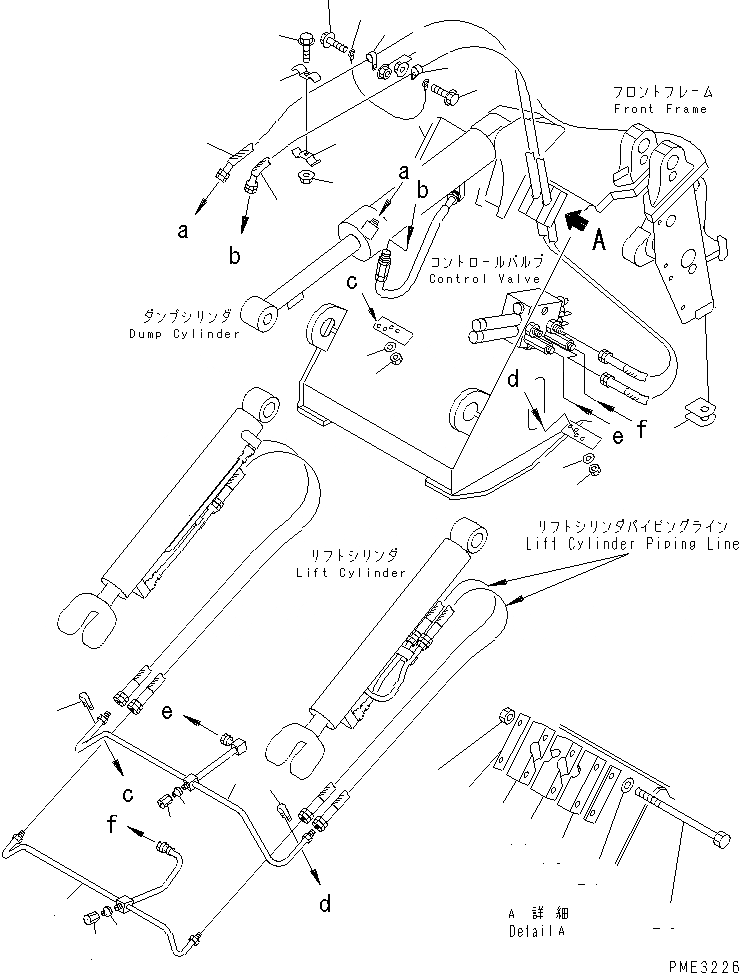 フロントフレーム
Front Frame

a
b
a
b
A

コントロールバルブ
Control Valve

c

ダンプシリンダ
Dump Cylinder

d
e
f

リフトシリンダパイピングライン
Lift Cylinder Piping Line

リフトシリンダ
Lift Cylinder

e
c
f
d

A 詳細
Detail A

PME3226