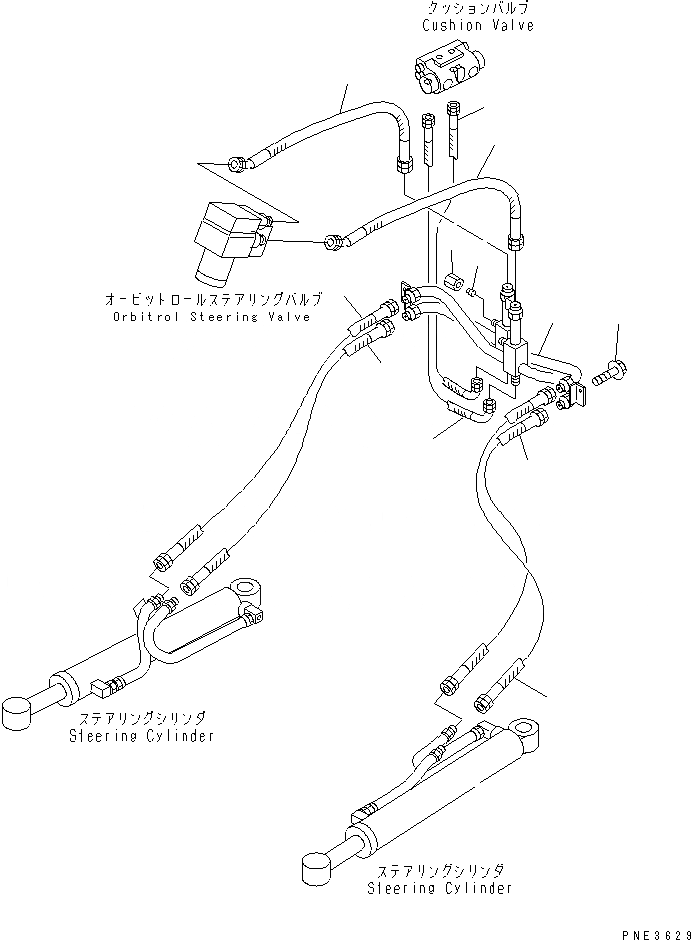 クッションバルブ
Cushion Valve

オービットロールステアリングバルブ
Orbitrol Steering Valve

ステアリングシリンダ
Steering Cylinder

ステアリングシリンダ
Steering Cylinder

PNE3629