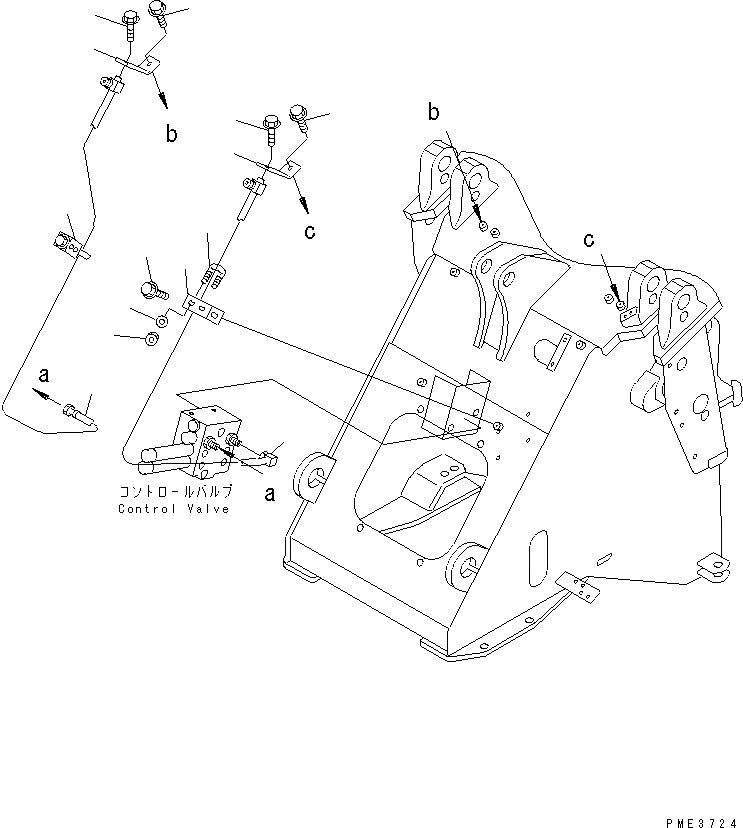 b
c
b
c
a
a
コントロールバルブ
Control Valve
PME3724