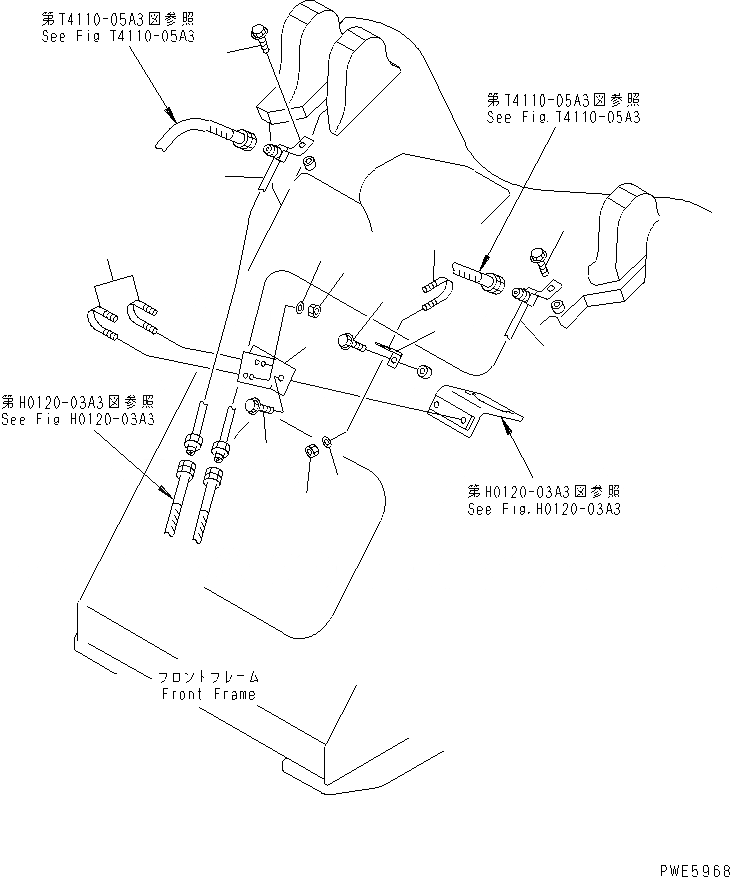 第T4110-05A3図参照
See Fig T4110-05A3

第T4110-05A3図参照
See Fig.T4110-05A3

第H0120-03A3図参照
See Fig H0120-03A3

第H0120-03A3図参照
See Fig.H0120-03A3

フロントフレーム
Front Frame

PWE5968