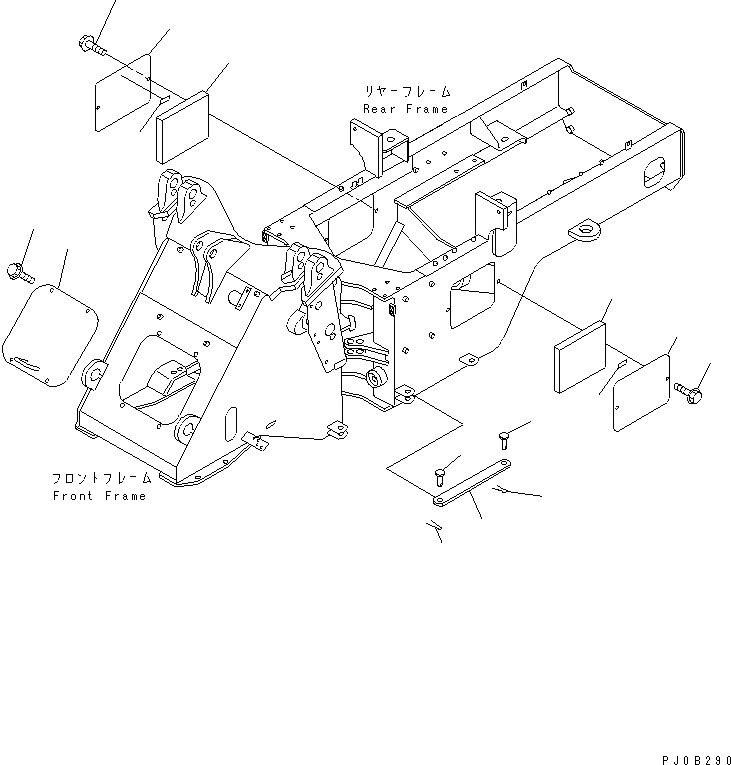 リヤーフレーム
Rear Frame

フロントフレーム
Front Frame

PJ0B290