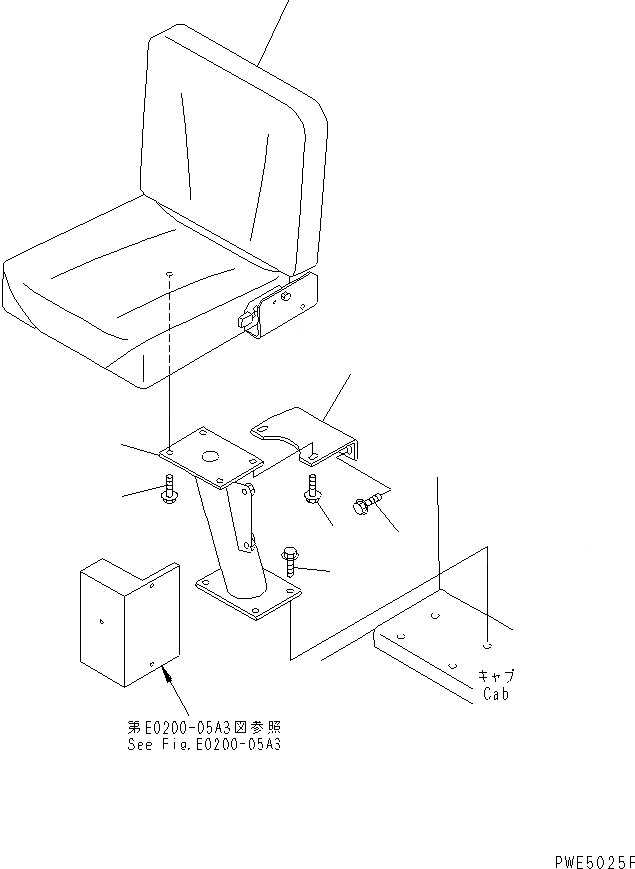 キャブ
Cab

第E0200-05A3図参照
See Fig.E0200-05A3

PWE5025F