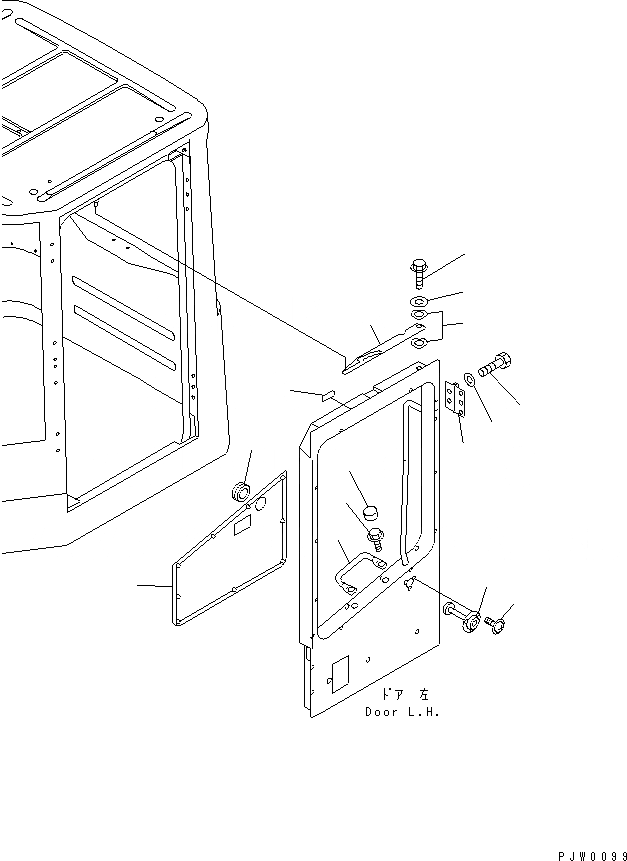 ドア 左
Door L.H.

PJW0099