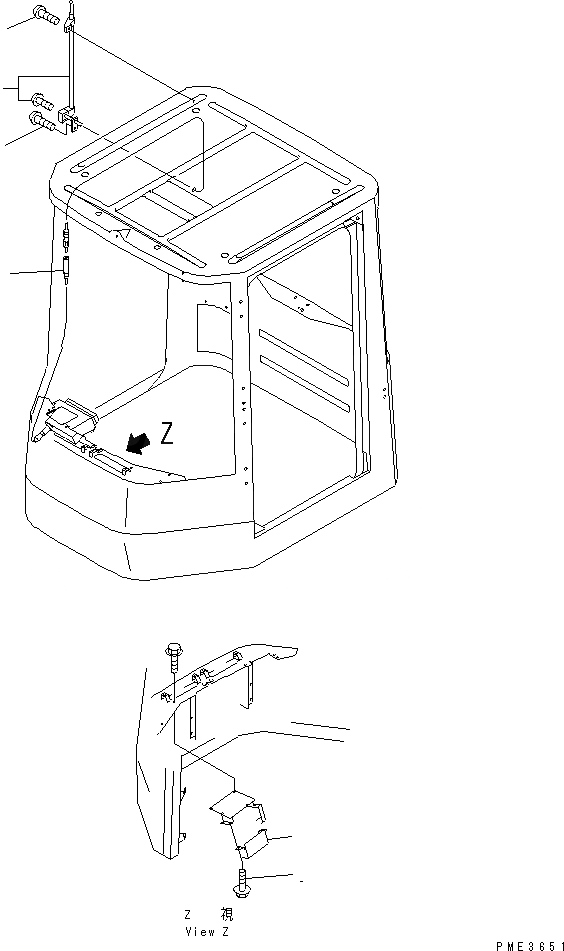 Z

Z 視
View Z

PME3651