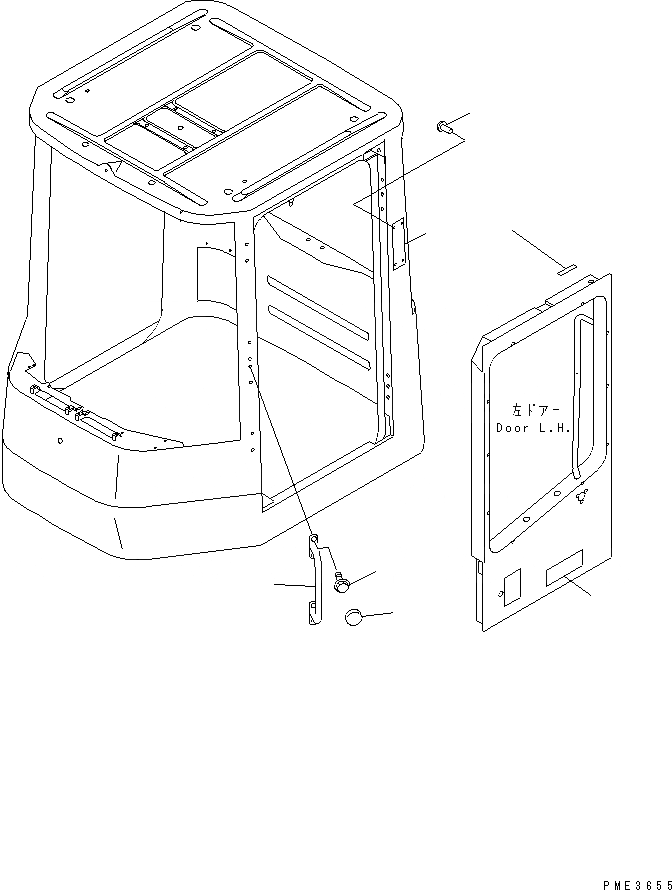 左ドアー
Door L.H.

PME3655