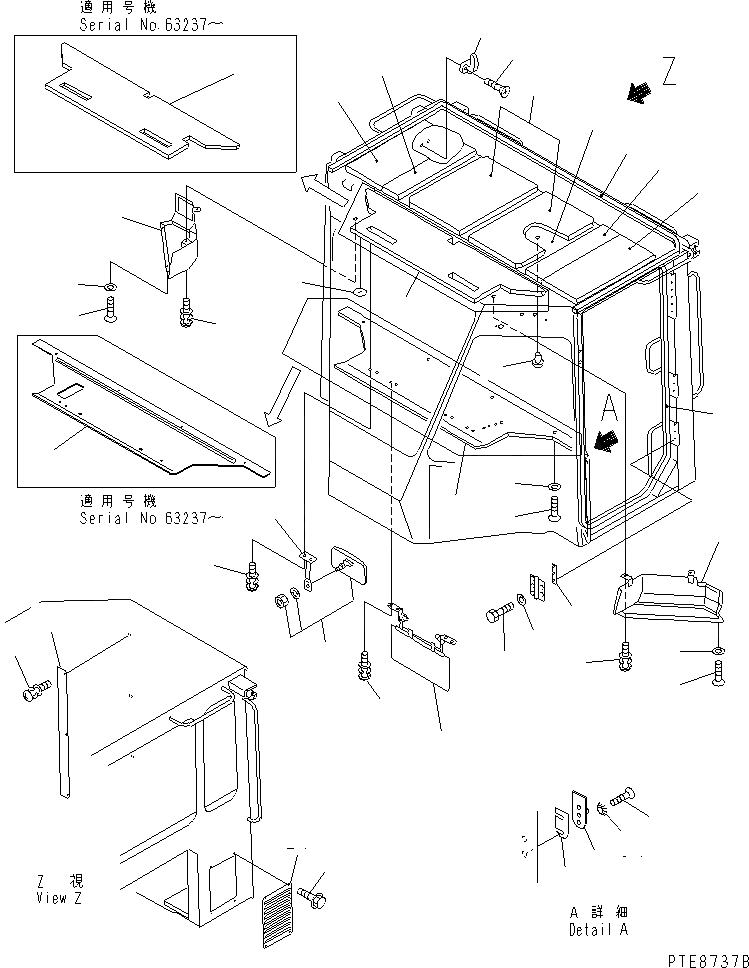 適用号機
Serial No.63237～

Z

A

適用号機
Serial No 63237～

Z 視
View Z

A 詳細
Detail A

PTE8737B