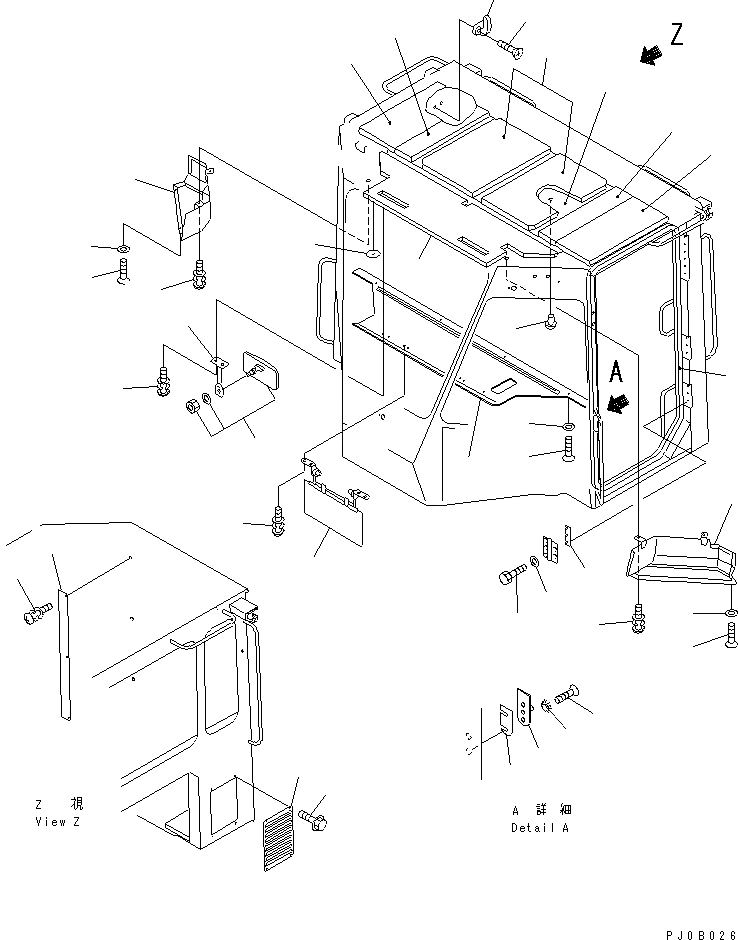 Z

A

Z 視
View Z

A 詳細
Detail A

PJ0B026