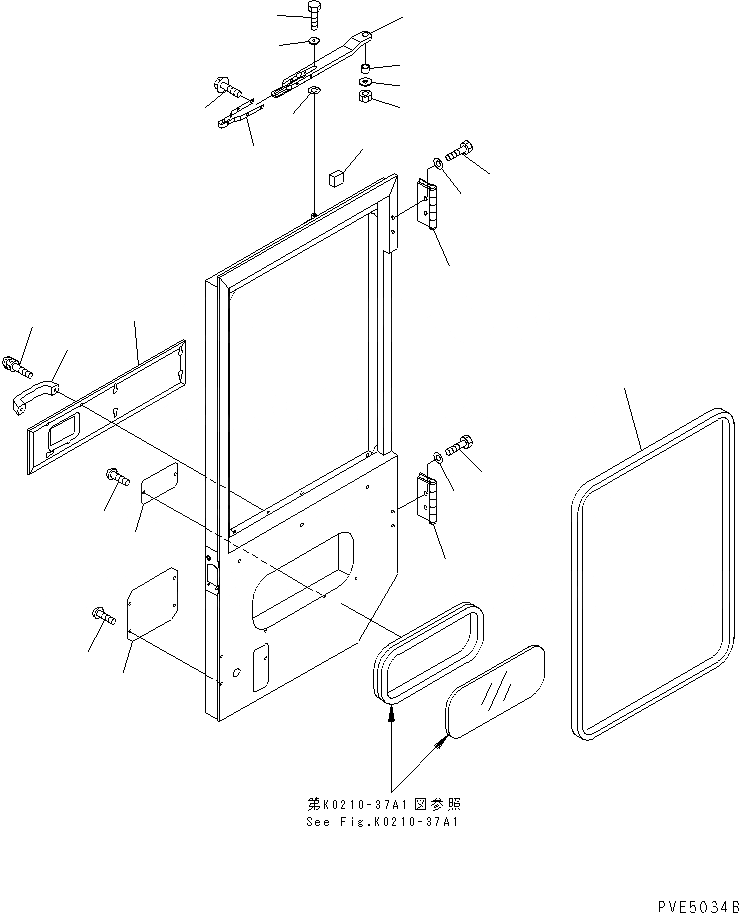 第K0210-37A1図参照
See Fig.K0210-37A1

PVE5034B