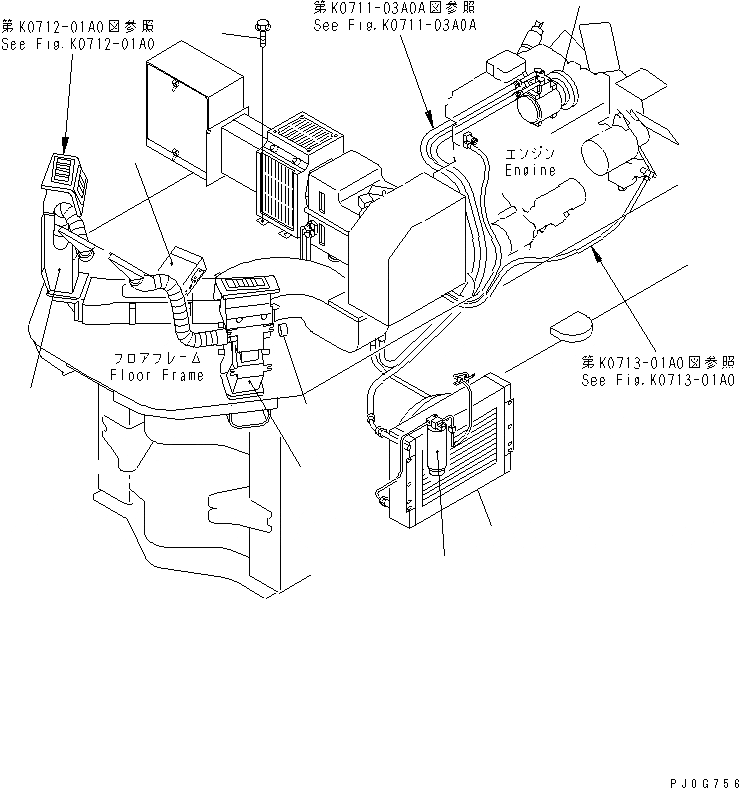 第K0712-01A0図参照
See Fig.K0712-01A0

第K0711-03A0A図参照
See Fig.K0711-03A0A

エンジン
Engine

フロアフレーム
Floor Frame

第K0713-01A0図参照
See Fig.K0713-01A0

PJ0G756