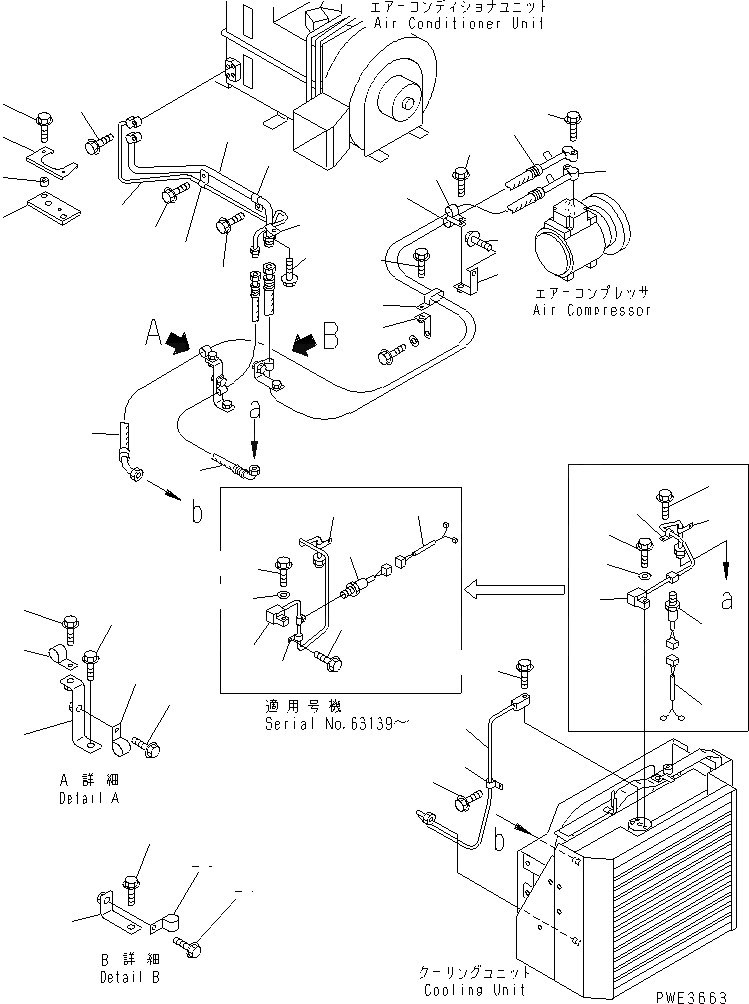 エアーコンディショナユニット
Air Conditioner Unit

エアーコンプレッサ
Air Compressor

A

B

a

b

a

適用号機
Serial No.63139~

A 詳細
Detail A

b

B 詳細
Detail B

クーリングユニット
Cooling Unit

PWE3663