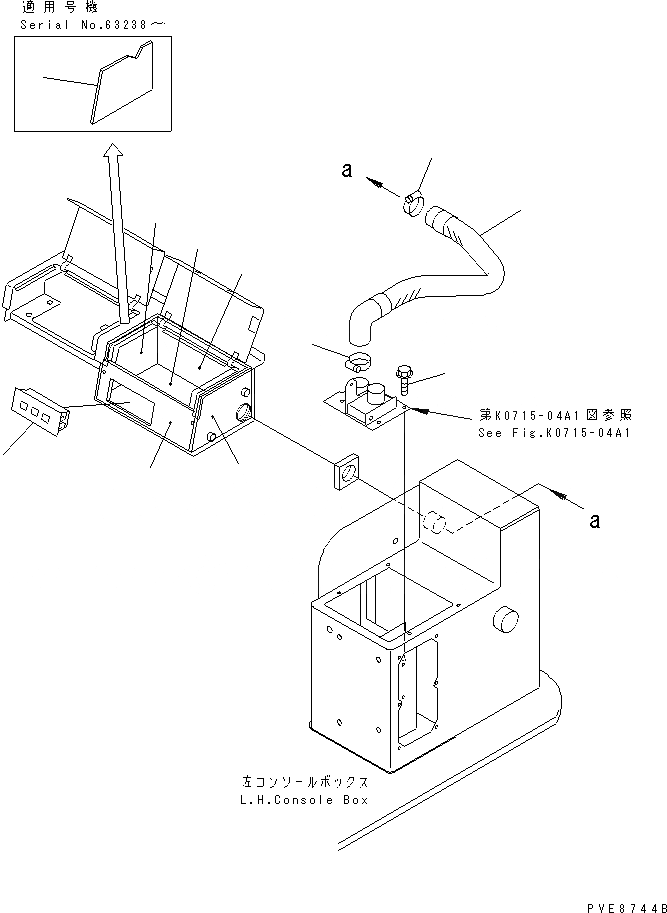 適用号機
Serial No.63238～

a

第K0715-04A1図参照
See Fig.K0715-04A1

a

左コンソールボックス
L.H.Console Box

PVE8744B