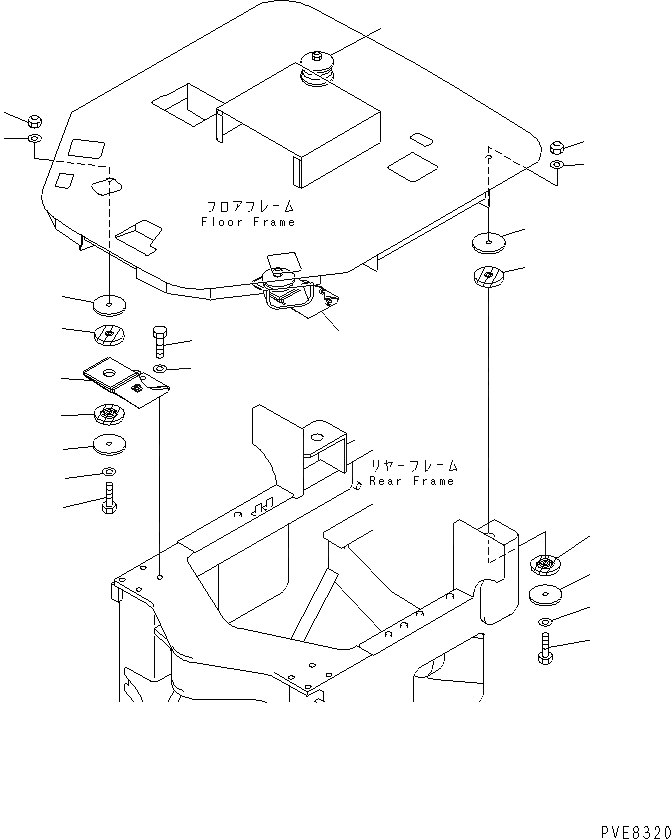 フロアフレーム
Floor Frame

リヤーフレーム
Rear Frame

PVE8320