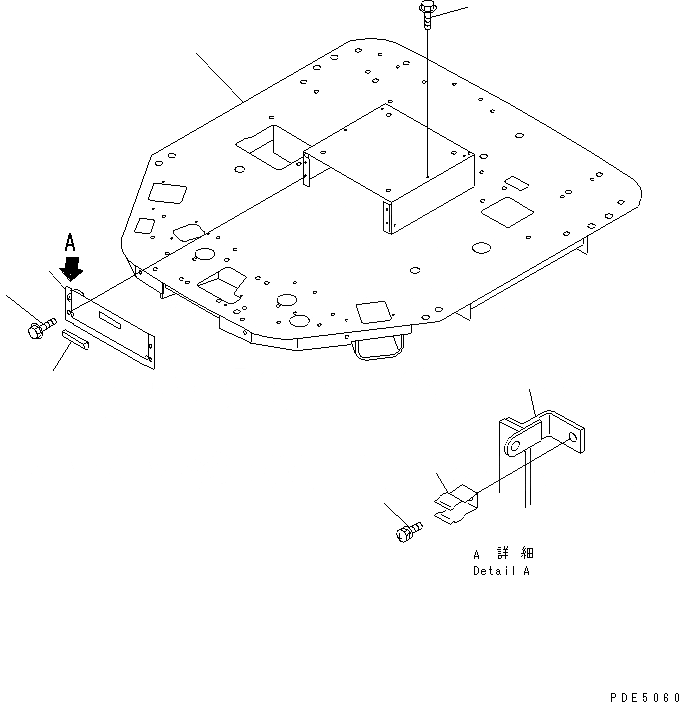 A

A 詳細
Detail A

PDE5060