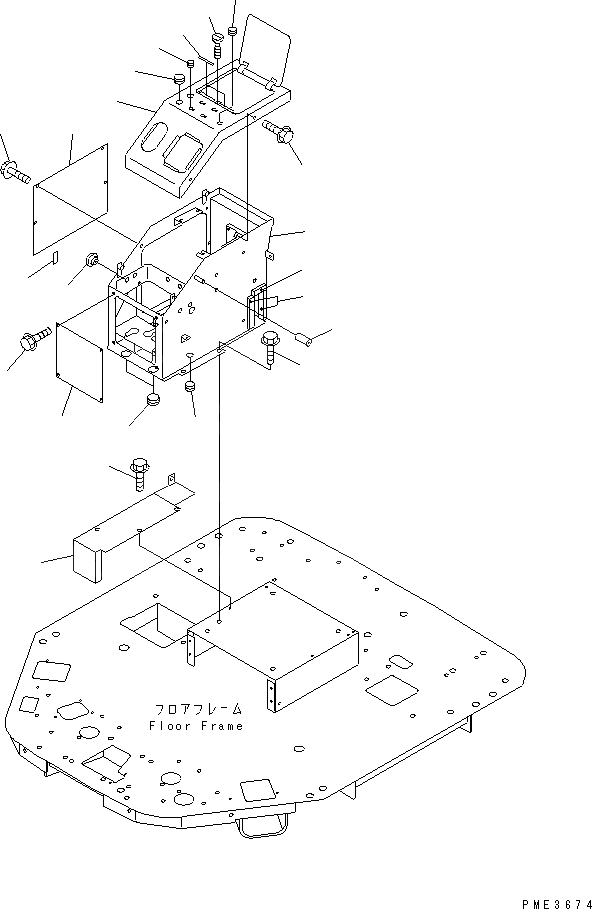 フロアフレーム
Floor Frame

PME3674