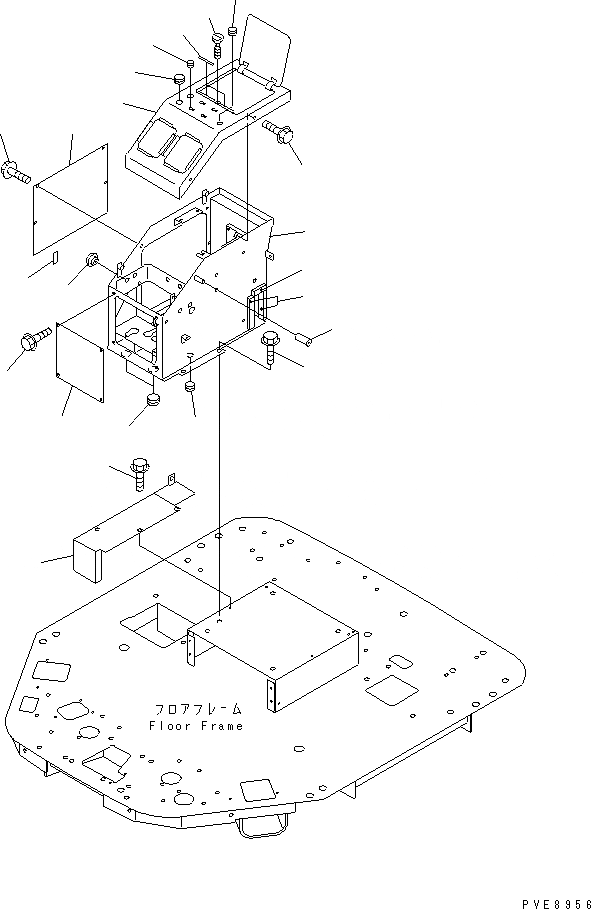 フロアフレーム
Floor Frame

PVE8956