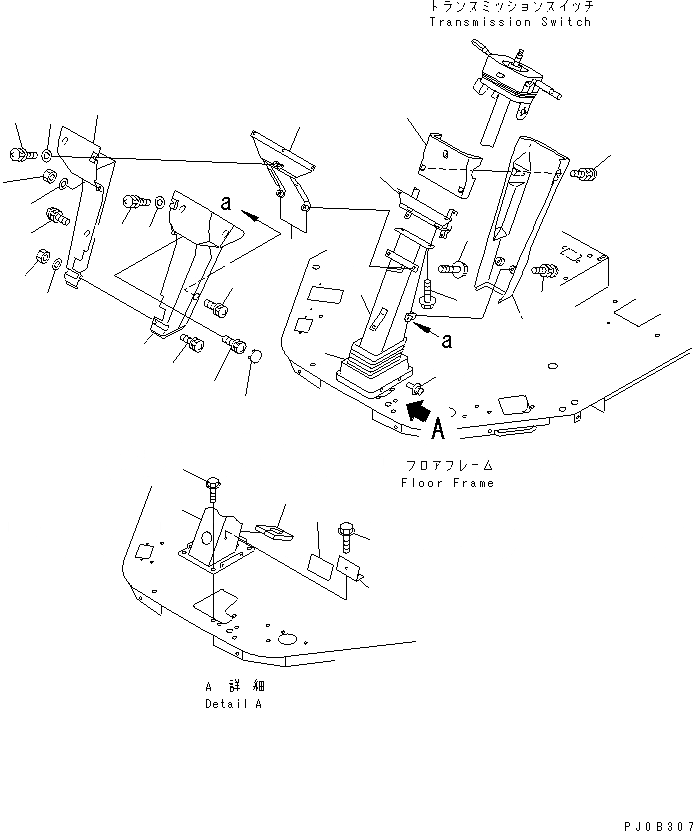 トランスミッションスイッチ
Transmission Switch

a

a

A

フロアフレーム
Floor Frame

A 詳細
Detail A

PJ0B307