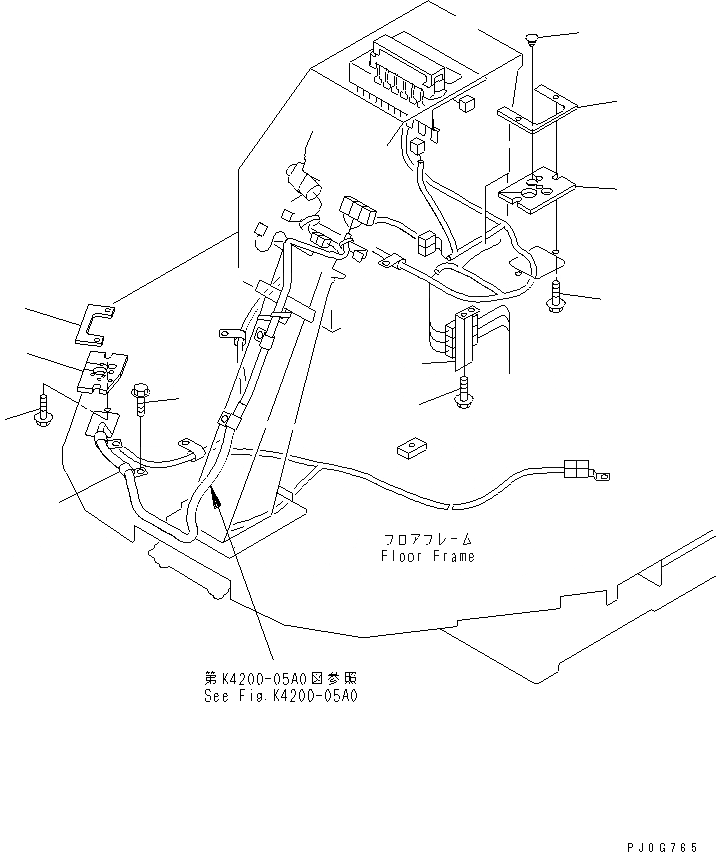 フロアフレーム
Floor Frame

第K4200-05A0図参照
See Fig.K4200-05A0

PJ0G765