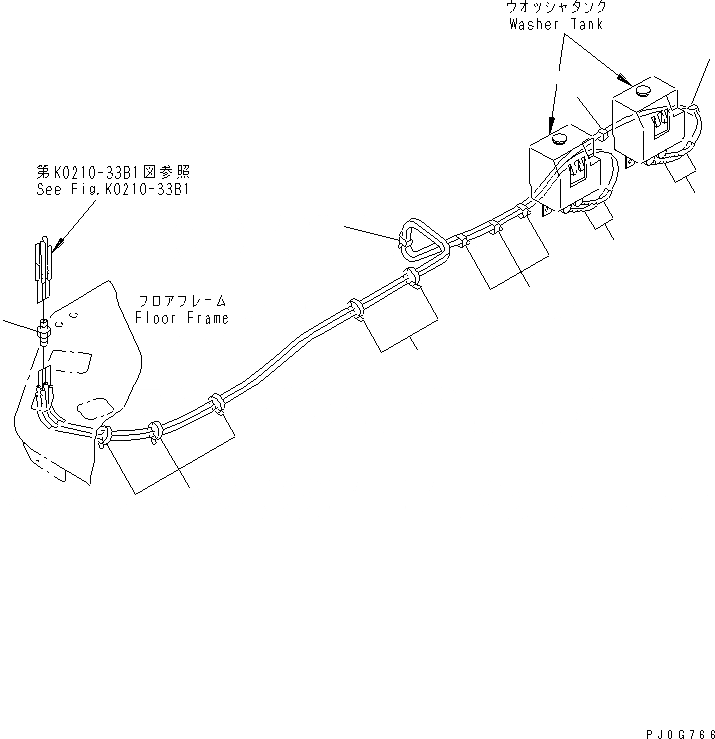 ウオッシャタンク
Washer Tank

第K0210-33B1図参照
See Fig.K0210-33B1

フロアフレーム
Floor Frame

PJ0G766