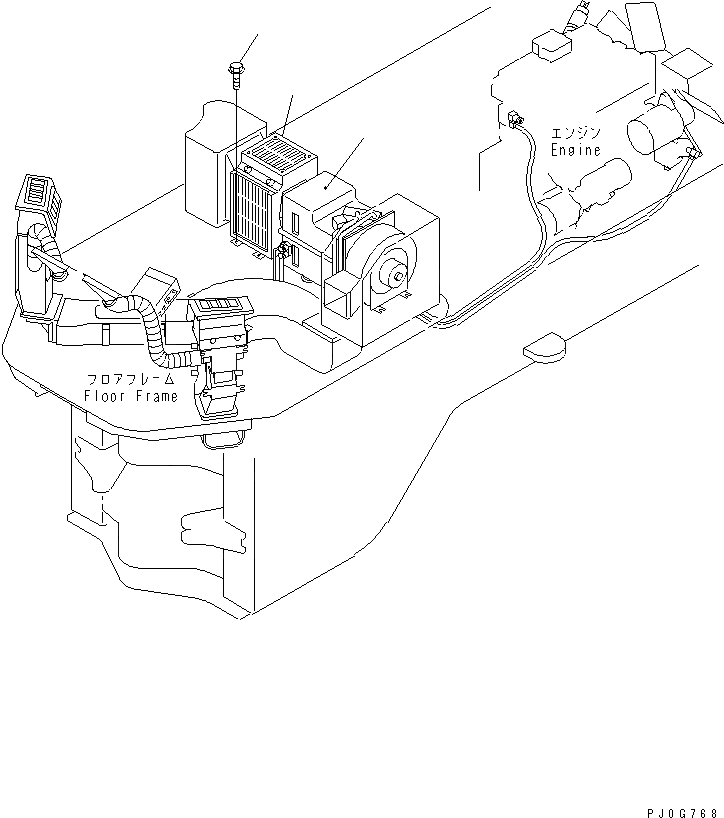 エンジン
Engine

フロアフレーム
Floor Frame

PJ0G768