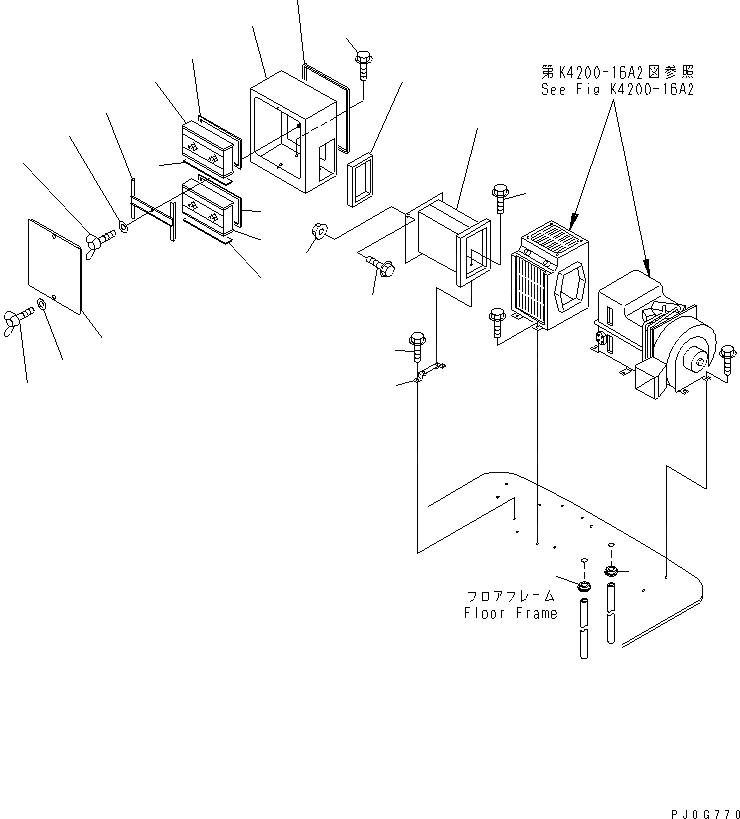 第K4200-16A2図参照
See Fig K4200-16A2

フロアフレーム
Floor Frame

PJ0G770