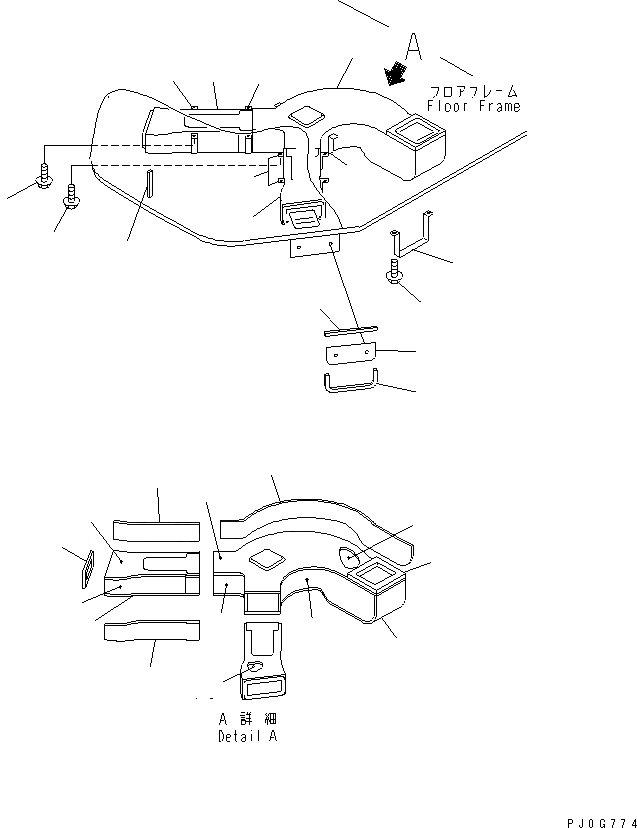 A

フロアフレーム
Floor Frame

A 詳細
Detail A

PJ0G774