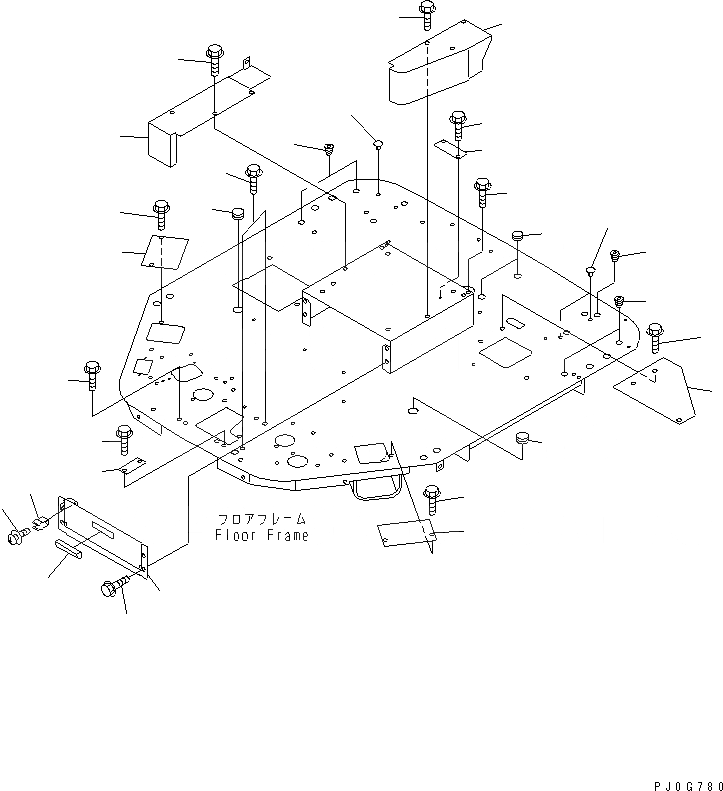 フロアフレーム
Floor Frame

PJ0G780