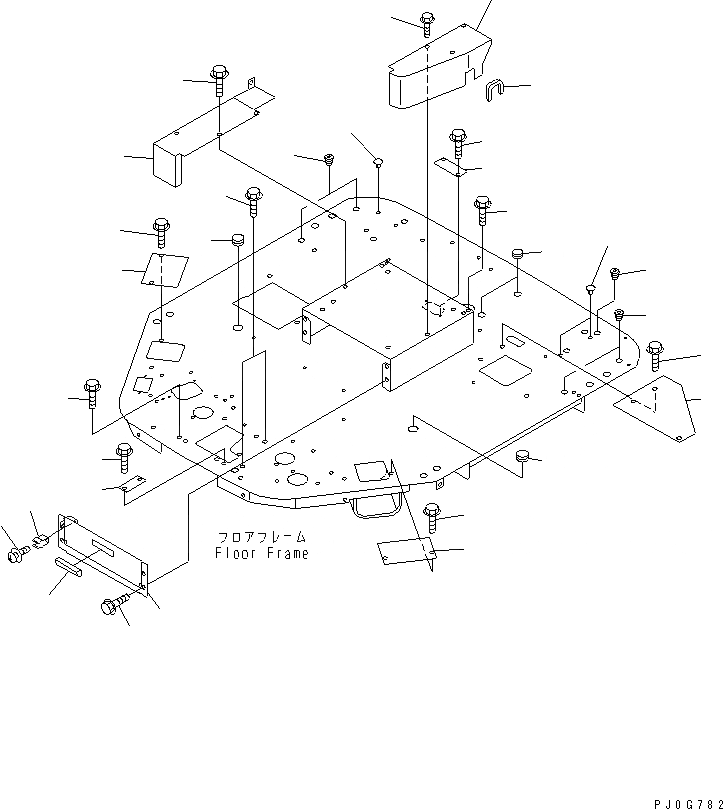 フロアフレーム
Floor Frame

PJ0G782