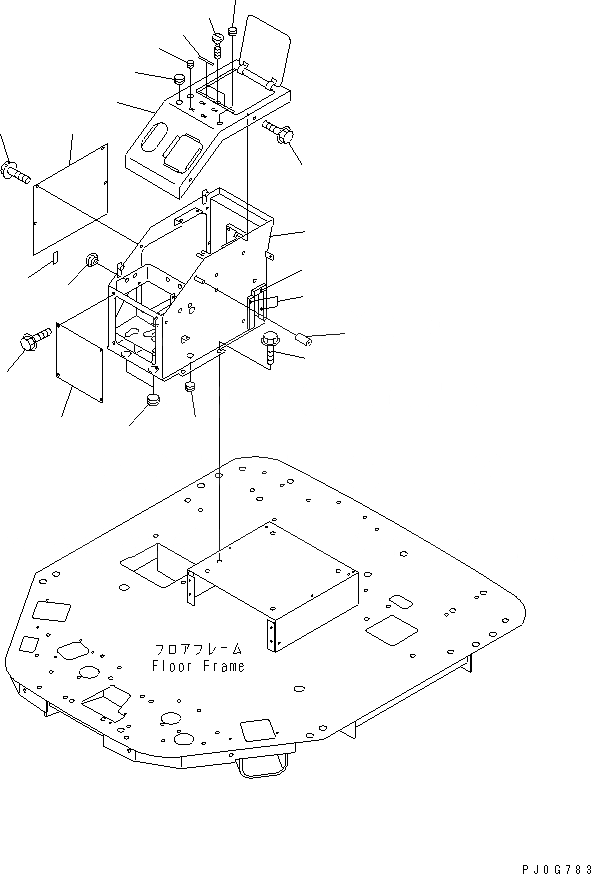 フロアフレーム
Floor Frame

PJ0G783