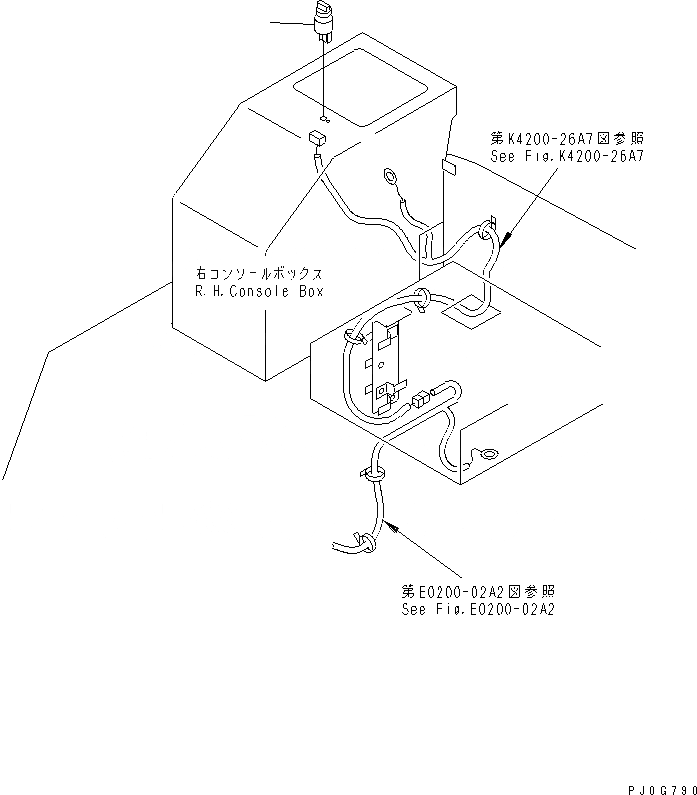 第K4200-26A7図参照
See Fig.K4200-26A7

右コンソールボックス
R.H.Console Box

第E0200-02A2図参照
See Fig.E0200-02A2

PJ0G790