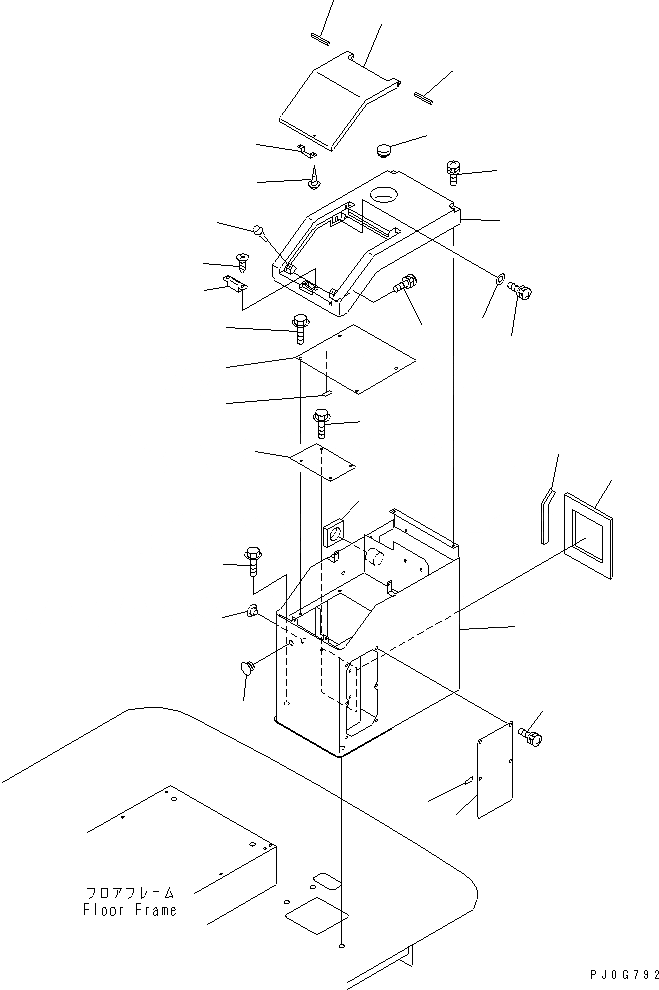 フロアフレーム
Floor Frame

PJ0G792