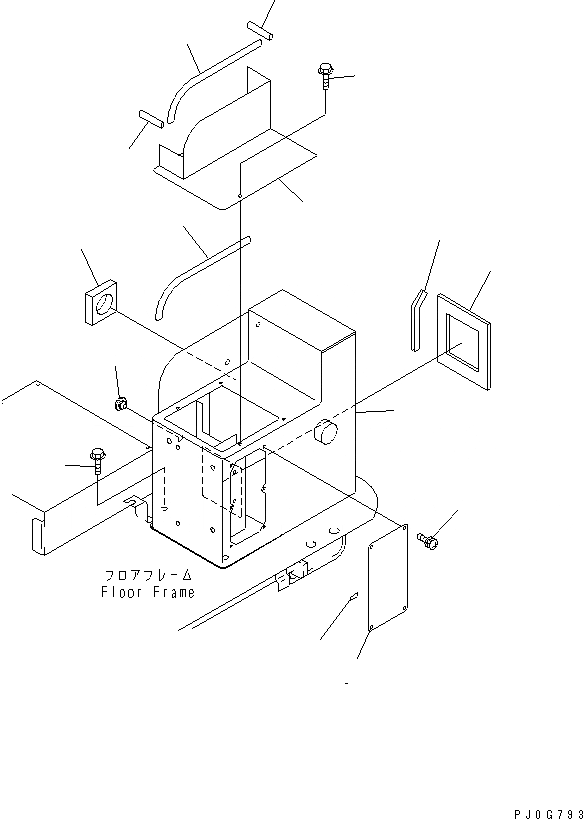 フロアフレーム
Floor Frame

PJ0G793