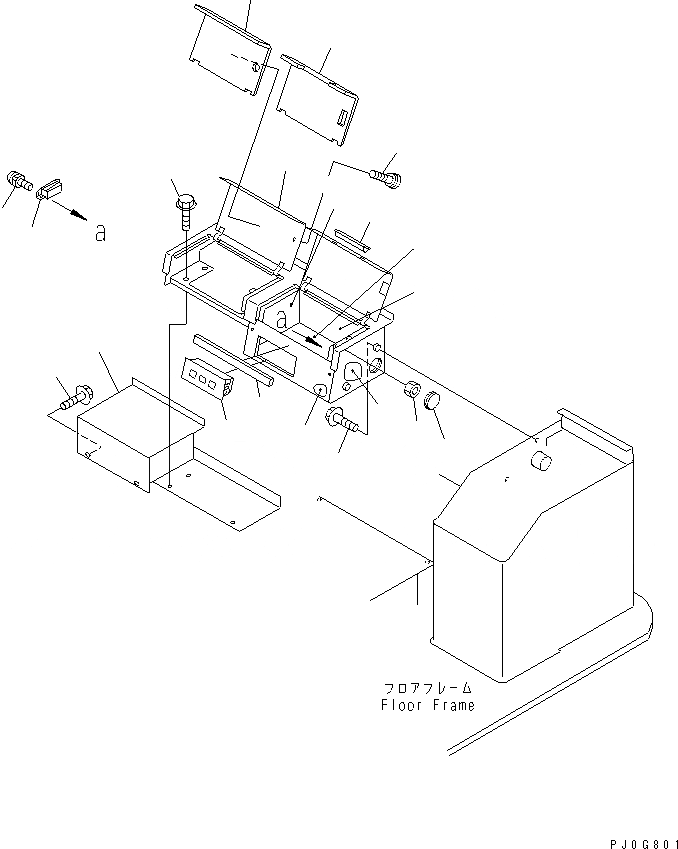 a

a

フロアフレーム
Floor Frame

PJ0G801