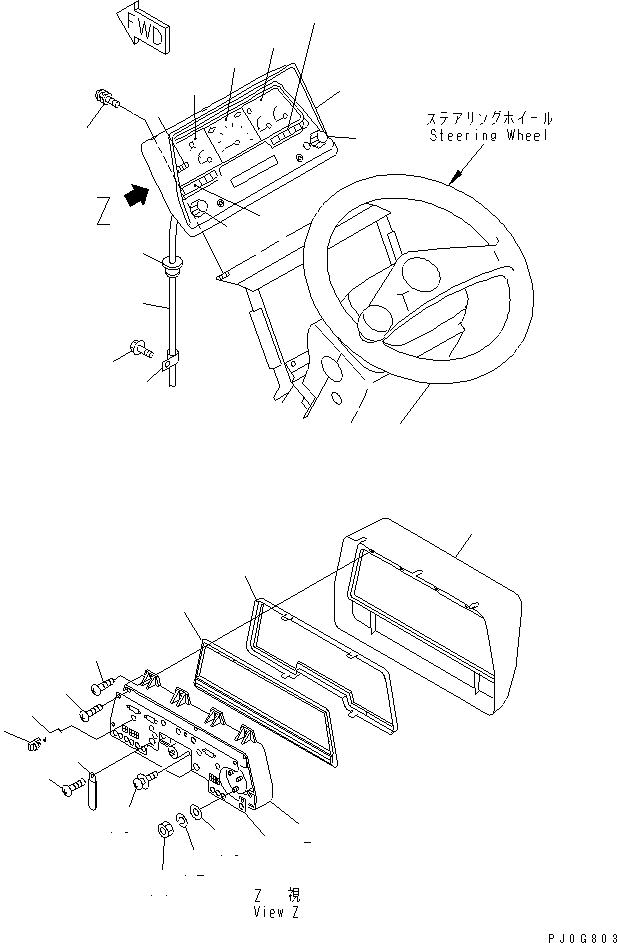 FWD

ステアリングホイール
Steering Wheel

Z

Z 視
View Z

PJ0G803