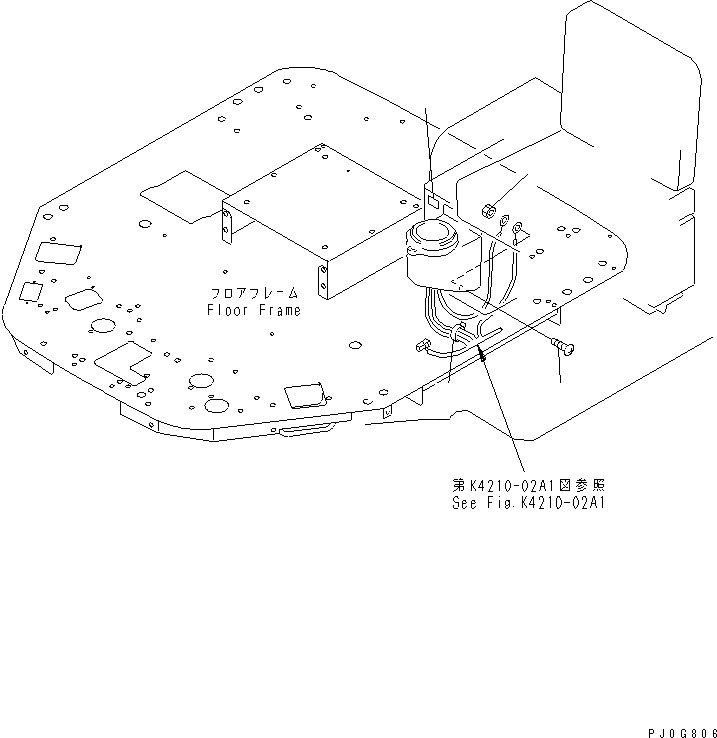 フロアフレーム
Floor Frame

第K4210-02A1図参照
See Fig.K4210-02A1

PJ0G806