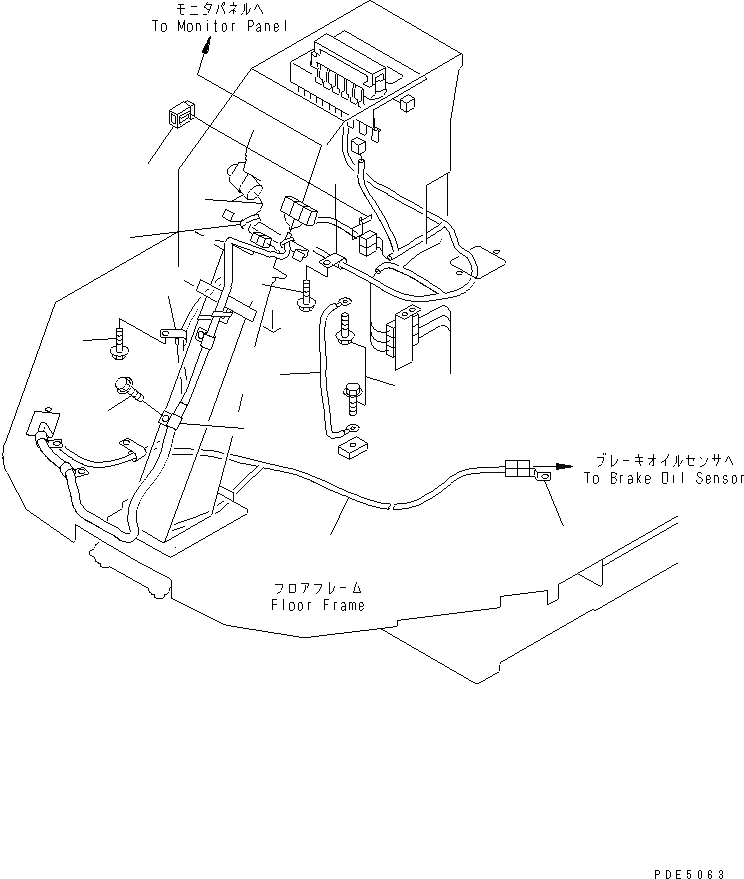 モニタパネルへ
To Monitor Panel

ブレーキオイルセンサへ
To Brake Oil Sensor

フロアフレーム
Floor Frame

PDE5063