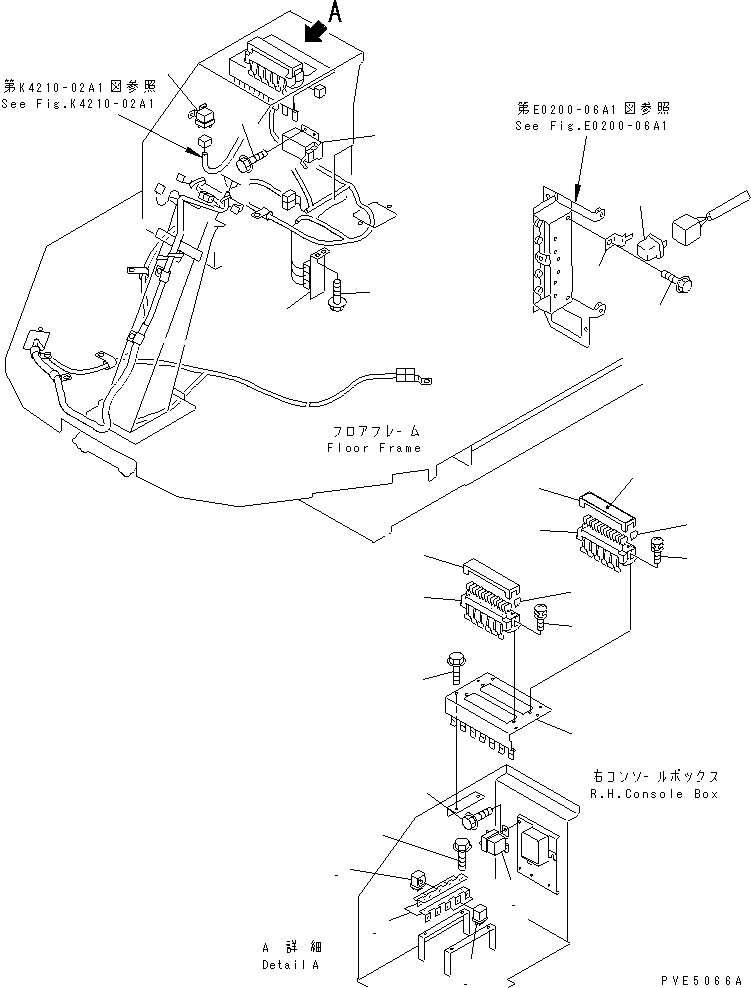 A

第K4210-02A1図参照
See Fig.K4210-02A1

第E0200-06A1図参照
See Fig.E0200-06A1

フロアフレーム
Floor Frame

右コンソールボックス
R.H.Console Box

A 詳細
Detail A

PVE5066A