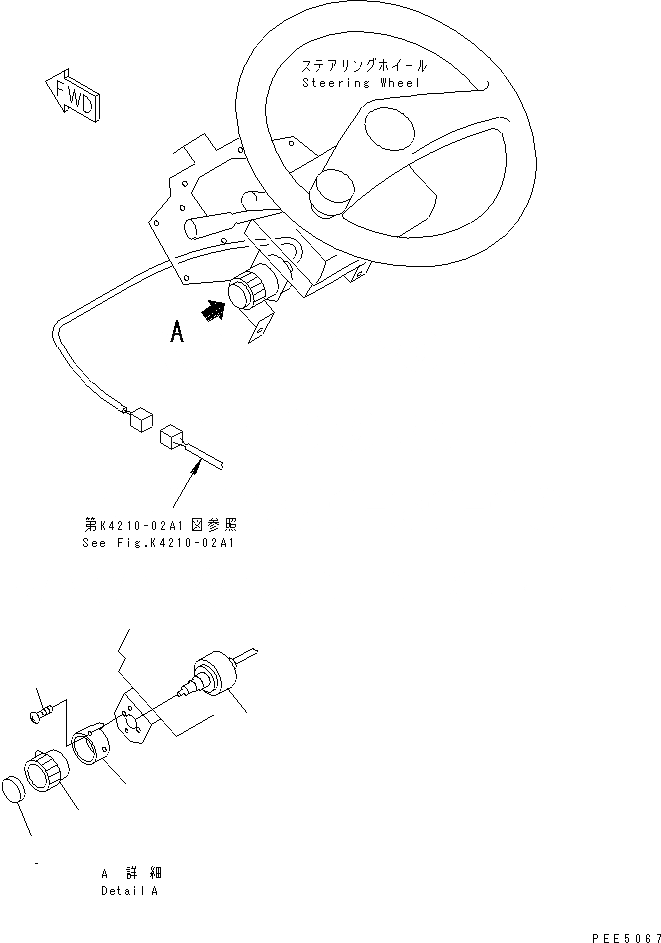 FWD

ステアリングホイール
Steering Wheel

A

第K4210-02A1図参照
See Fig.K4210-02A1

A 詳細
Detail A

PEE5067