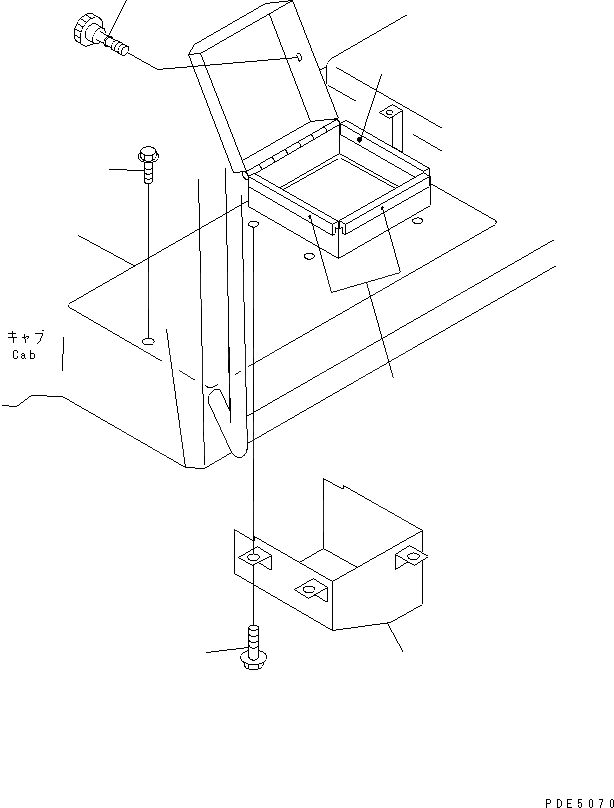 キャブ
Cab

PDE5070