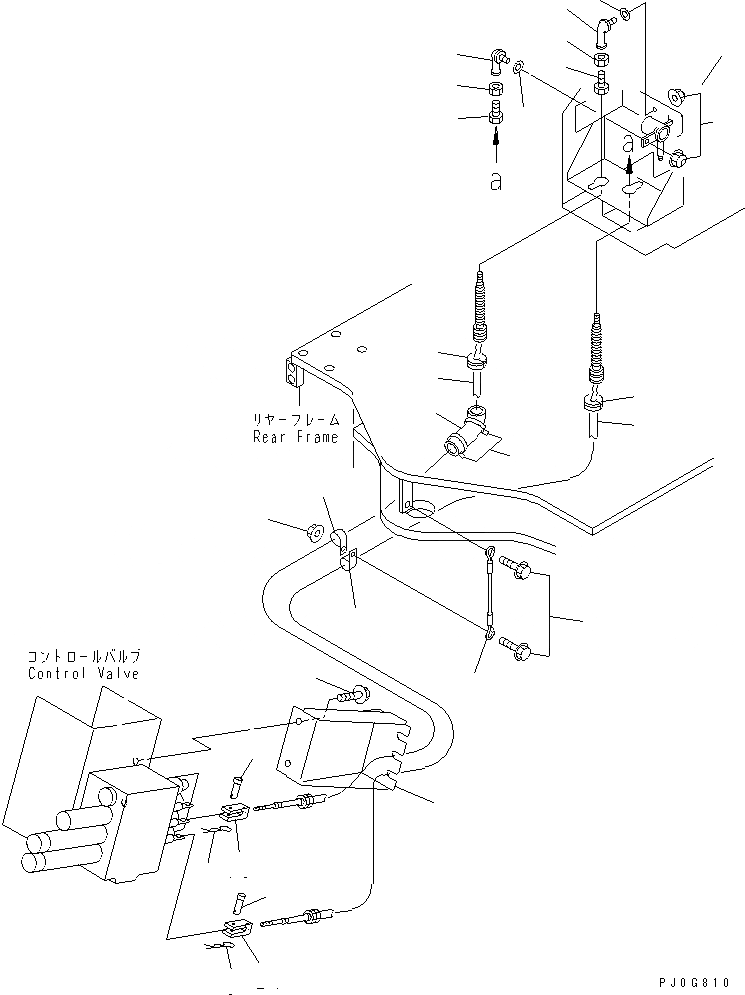 a

a

リヤーフレーム
Rear Frame

コントロールバルブ
Control Valve

PJ0G810