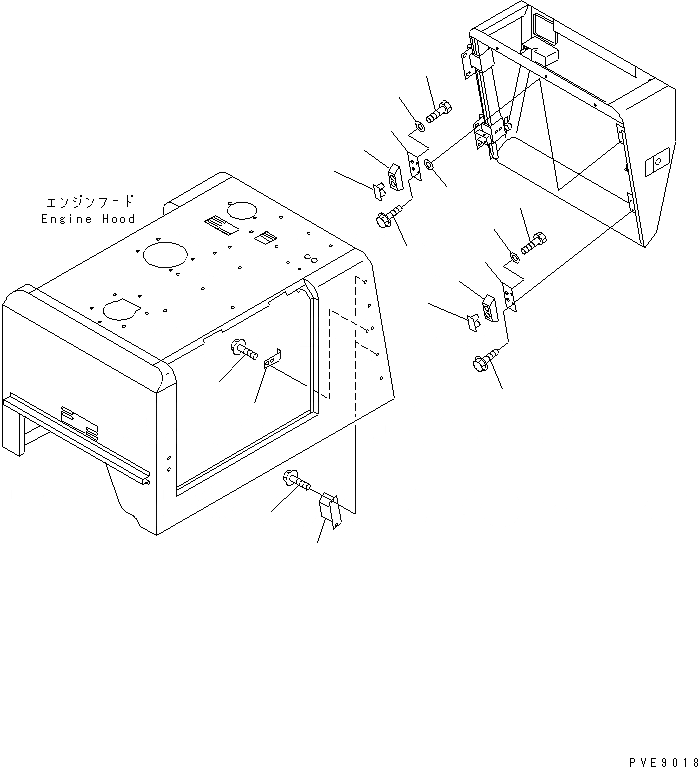 エンジンフード
Engine Hood

PVE9018